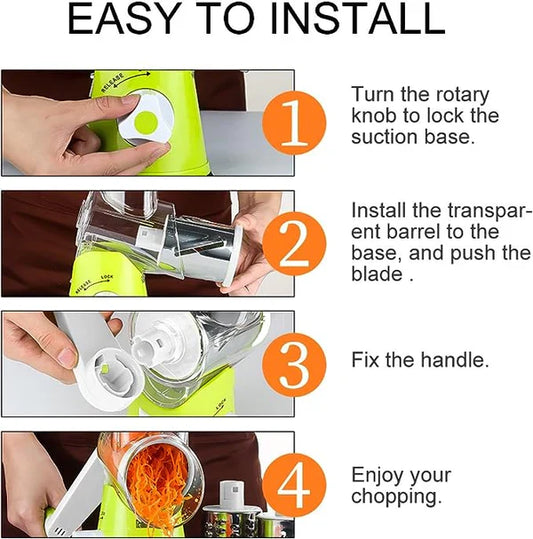 EASY TO INSTALL

RELEASE

1

Turn the rotary knob to lock the suction base.

RELEASE LOCK

2

Install the transparent barrel to the base, and push the blade .

LOCK

3

Fix the handle.

4

Enjoy your chopping.